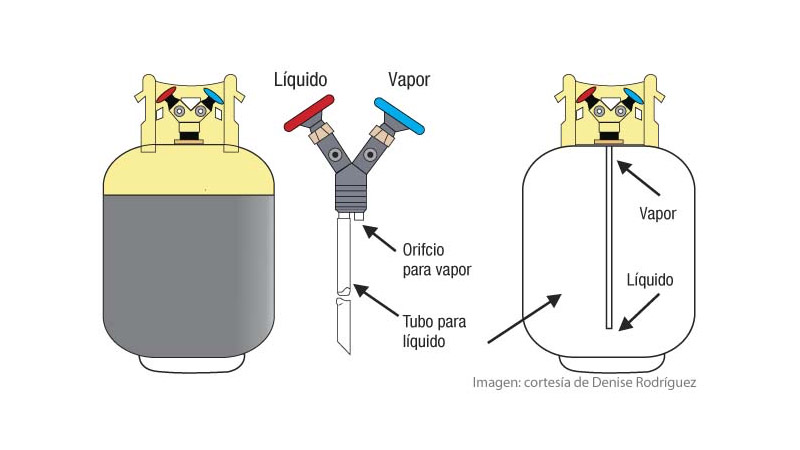 Líquido

Vapor

Orifcio para vapor

Tubo para líquido

Vapor

Líquido

Imagen: cortesía de Denise Rodríguez